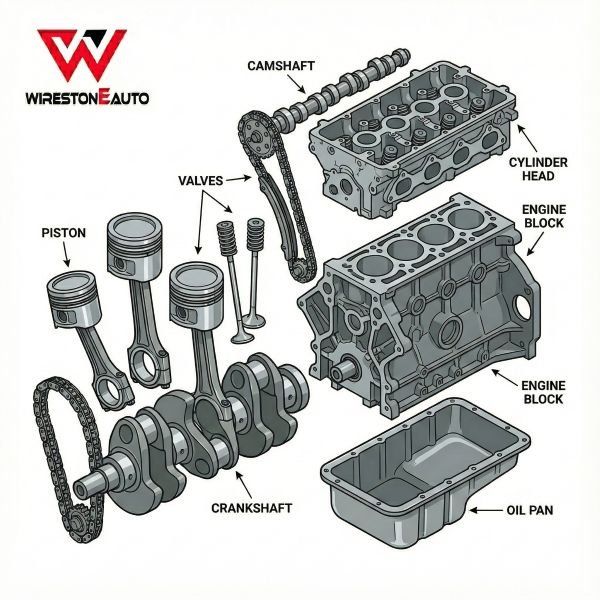 WIRESTONEAUTO

CAMSHAFT

CYLINDER HEAD

VALVES

ENGINE BLOCK

PISTON

ENGINE BLOCK

CRANKSHAFT

OIL PAN